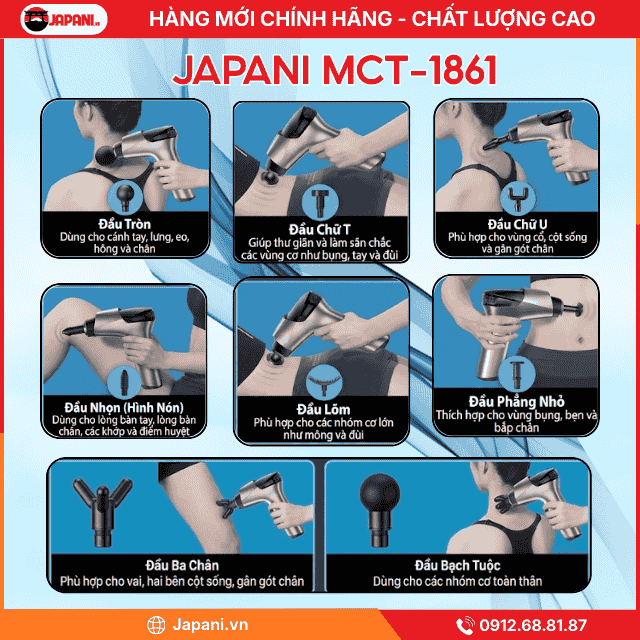 JAPANI

HÀNG MỚI CHÍNH HÃNG - CHẤT LƯỢNG CAO

JAPANI MCT-1861

Đầu Tròn
Dùng cho cánh tay, lưng, eo, hông và chân

Đầu Chữ T
Giúp thư giãn và làm săn chắc các vùng cơ như bụng, tay và đùi

Đầu Chữ U
Phù hợp cho vùng cổ, cột sống và gân gót chân

Đầu Nhọn (Hình Nón)
Dùng cho lòng bàn tay, lòng bàn chân, các khớp và điểm huyệt

Đầu Lõm
Phù hợp cho các nhóm cơ lớn như mông và đùi

Đầu Phẳng Nhỏ
Thích hợp cho vùng bụng, bẹn và bắp chân

Đầu Ba Chân
Phù hợp cho vai, hai bên cột sống, gân gót chân

Đầu Bạch Tuộc
Dùng cho các nhóm cơ toàn thân

Japani.vn

0912.68.81.87