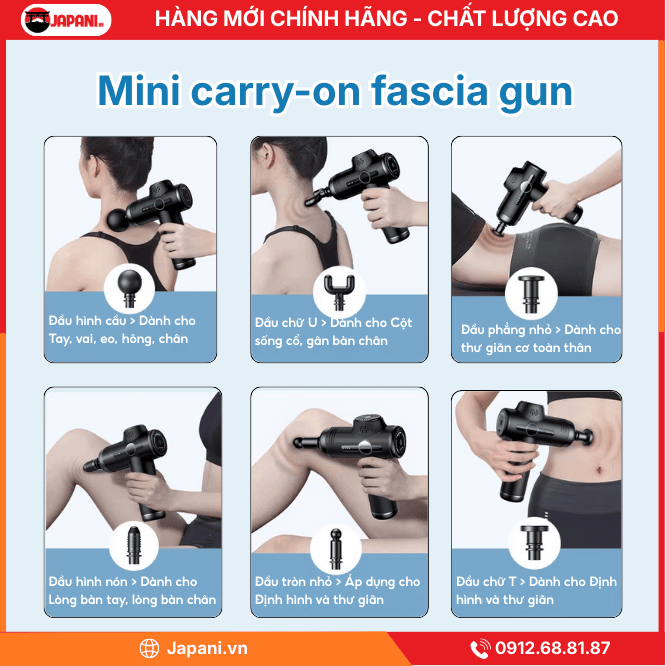 JAPANI.vn

HÀNG MỚI CHÍNH HÃNG - CHẤT LƯỢNG CAO

Mini carry-on fascia gun

Đầu hình cầu > Dành cho Tay, vai, eo, hông, chân

Đầu chữ U > Dành cho Cột sống cổ, gân bàn chân

Đầu phẳng nhỏ > Dành cho thư giãn cơ toàn thân

Đầu hình nón > Dành cho Lòng bàn tay, lòng bàn chân

Đầu tròn nhỏ > Áp dụng cho Định hình và thư giãn

Đầu chữ T > Dành cho Định hình và thư giãn

Japani.vn

0912.68.81.87